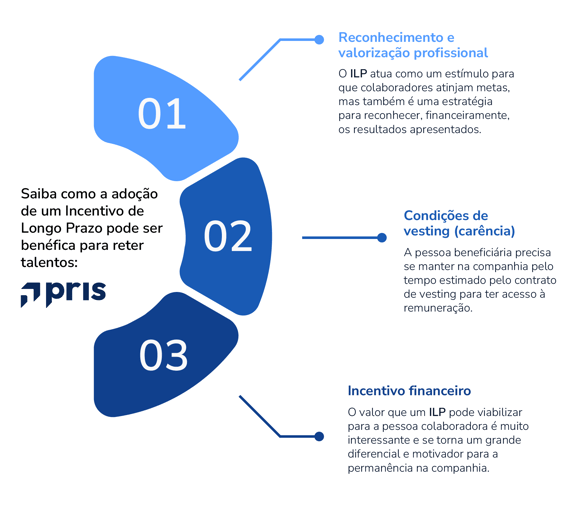 Saiba como a adoção de um Incentivo de Longo Prazo pode ser benéfica para reter talentos:

pris

01

Reconhecimento e valorização profissional

O ILP atua como um estímulo para que colaboradores atinjam metas, mas também é uma estratégia para reconhecer, financeiramente, os resultados apresentados.

02

Condições de vesting (carência)

A pessoa beneficiária precisa se manter na companhia pelo tempo estimado pelo contrato de vesting para ter acesso à remuneração.

03

Incentivo financeiro

O valor que um ILP pode viabilizar para a pessoa colaboradora é muito interessante e se torna um grande diferencial e motivador para a permanência na companhia.